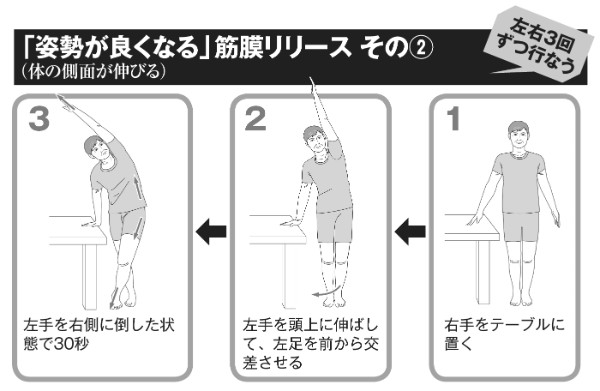 「姿勢が良くなる」筋膜リリース その②
（体の側面が伸びる）

左右3回ずつ行なう

1
右手をテーブルに置く

2
左手を頭上に伸ばして、左足を前から交差させる

3
左手を右側に倒した状態で30秒