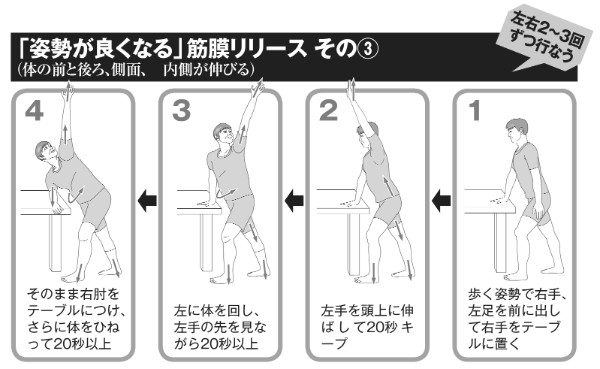 「姿勢が良くなる」筋膜リリース その③
(体の前と後ろ、側面、 内側が伸びる)

左右2~3回ずつ行なう

1
歩く姿勢で右手、左足を前に出して右手をテーブルに置く

2
左手を頭上に伸ばして20秒キープ

3
左に体を回し、左手の先を見ながら20秒以上

4
そのまま右肘をテーブルにつけ、さらに体をひねって20秒以上