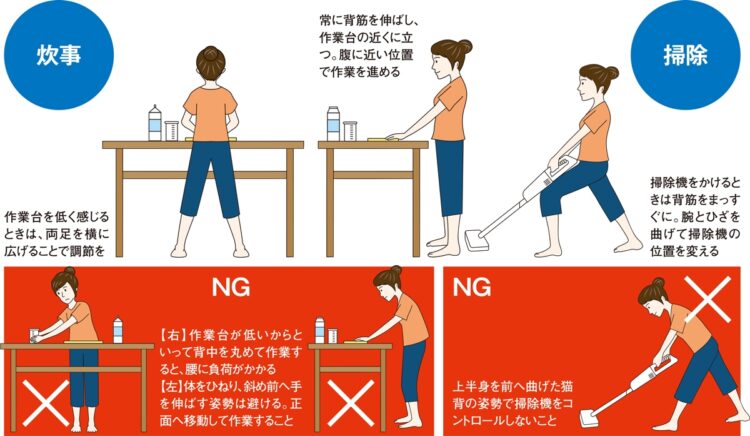 炊事

常に背筋を伸ばし、作業台の近くに立つ。腹に近い位置で作業を進める

掃除

作業台を低く感じるときは、両足を横に広げることで調節を

掃除機をかけるときは背筋をまっすぐに。腕とひざを曲げて掃除機の位置を変える

NG

【右】作業台が低いからといって背中を丸めて作業すると、腰に負荷がかかる
【左】体をひねり、斜め前へ手を伸ばす姿勢は避ける。正面へ移動して作業すること

NG

上半身を前へ曲げた猫背の姿勢で掃除機をコントロールしないこと