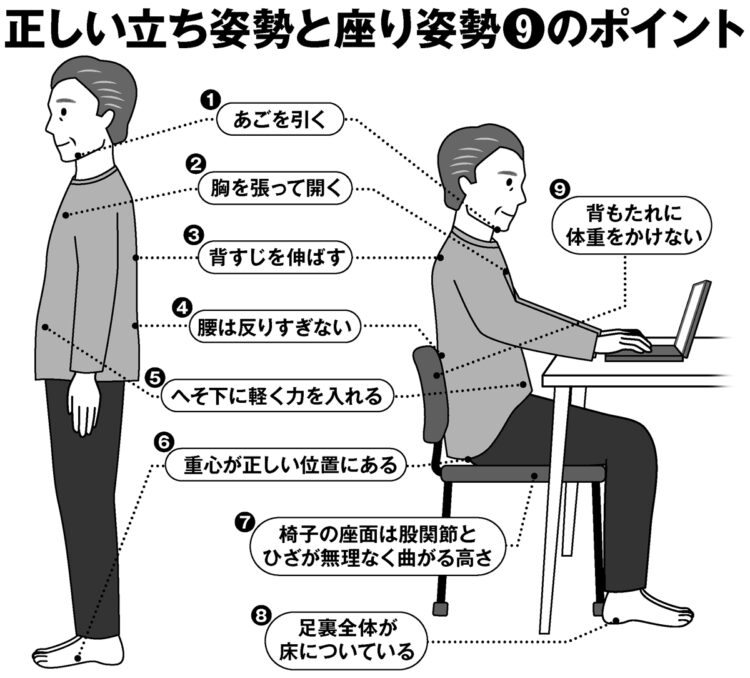 正しい立ち姿勢と座り姿勢❾のポイント

❶ あごを引く

❷ 胸を張って開く

❸ 背すじを伸ばす

❹ 腰は反りすぎない

❺ へそ下に軽く力を入れる

❻ 重心が正しい位置にある

❼ 椅子の座面は股関節とひざが無理なく曲がる高さ

❽ 足裏全体が床についている

❾ 背もたれに体重をかけない