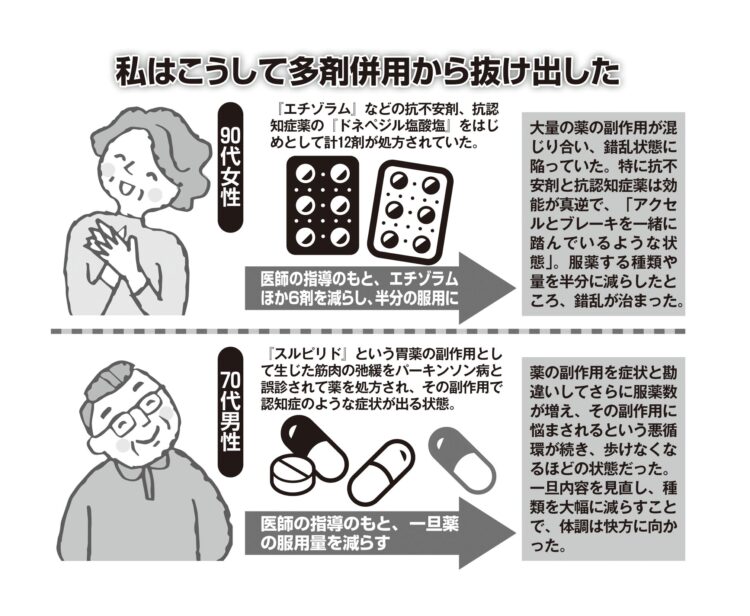 私はこうして多剤併用から抜け出した

90代女性

『エチゾラム』などの抗不安剤、抗認知症薬の『ドネペジル塩酸塩』をはじめとして計12剤が処方されていた。

医師の指導のもと、エチゾラムほか6剤を減らし、半分の服用に

大量の薬の副作用が混じり合い、錯乱状態に陥っていた。特に抗不安剤と抗認知症薬は効能が真逆で、「アクセルとブレーキを一緒に踏んでいるような状態」。服薬する種類や量を半分に減らしたところ、錯乱が治まった。

70代男性

『スルピリド』という胃薬の副作用として生じた筋肉の弛緩をパーキンソン病と誤診されて薬を処方され、その副作用で認知症のような症状が出る状態。

医師の指導のもと、一旦薬の服用量を減らす

薬の副作用を症状と勘違いしてさらに服薬数が増え、その副作用に悩まされるという悪循環が続き、歩けなくなるほどの状態だった。一旦内容を見直し、種類を大幅に減らすことで、体調は快方に向かった。