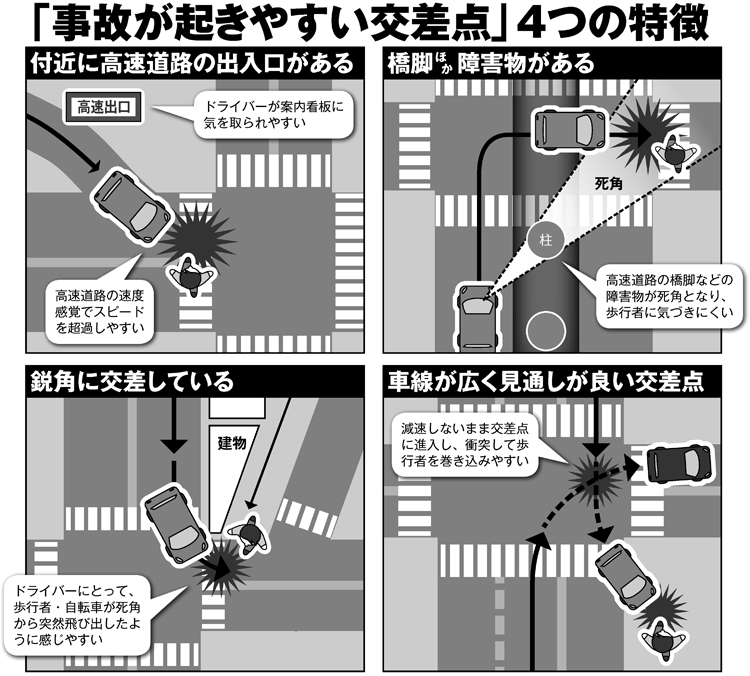 「事故が起きやすい交差点」4つの特徴

付近に高速道路の出入口がある

高速出口

ドライバーが案内看板に気を取られやすい

高速道路の速度感覚でスピードを超過しやすい

橋脚ほか障害物がある

死角

柱

高速道路の橋脚などの障害物が死角となり、歩行者に気づきにくい

鋭角に交差している

建物

ドライバーにとって、歩行者・自転車が死角から突然飛び出したように感じやすい

車線が広く見通しが良い交差点

減速しないまま交差点に進入し、衝突して歩行者を巻き込みやすい